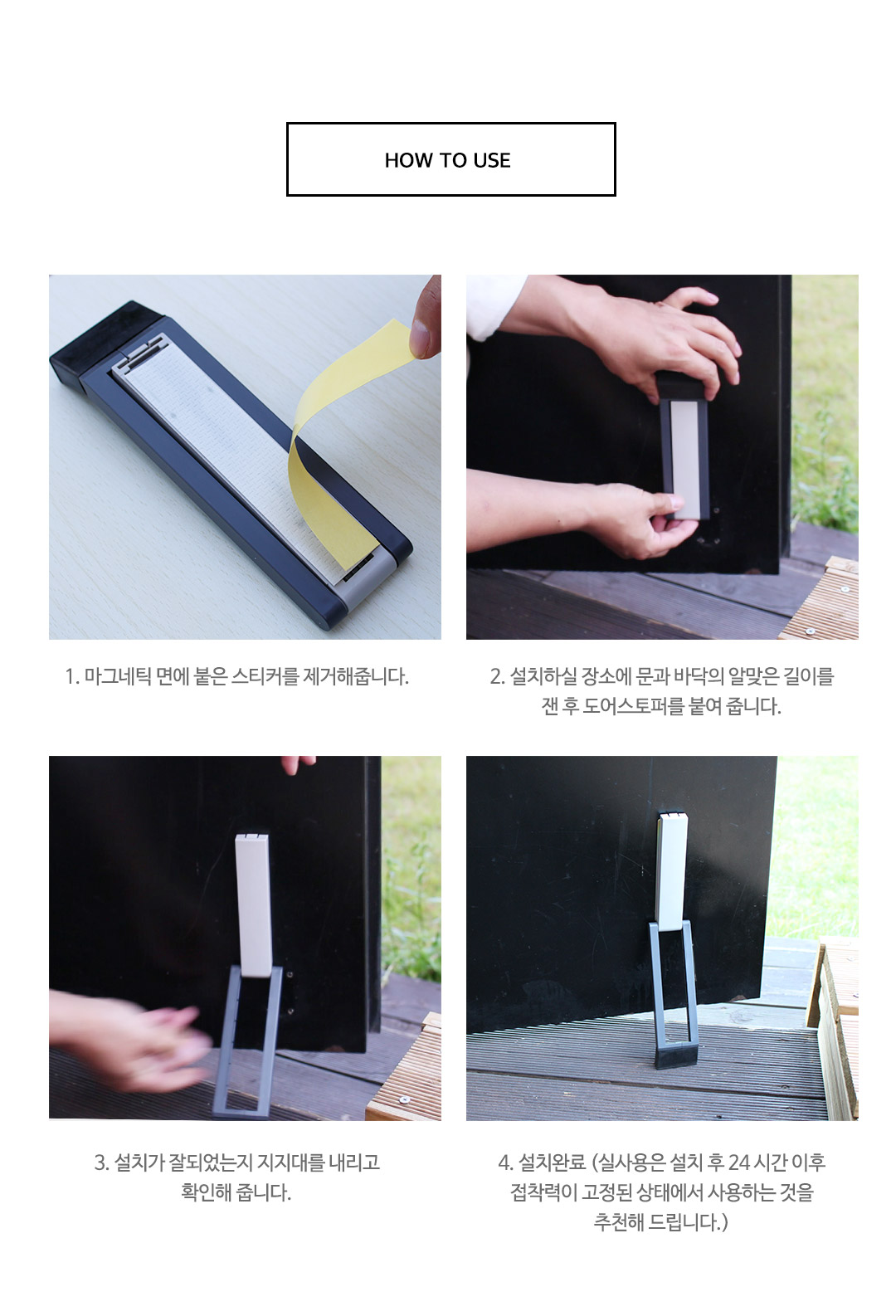 HOW TO USE

1. 마그네틱 면에 붙은 스티커를 제거해줍니다.

2. 설치하실 장소에 문과 바닥의 알맞은 길이를 잰 후 도어스토퍼를 붙여 줍니다.

3. 설치가 잘되었는지 지지대를 내리고 확인해 줍니다.

4. 설치완료 (실사용은 설치 후 24 시간 이후 접착력이 고정된 상태에서 사용하는 것을 추천해 드립니다.)