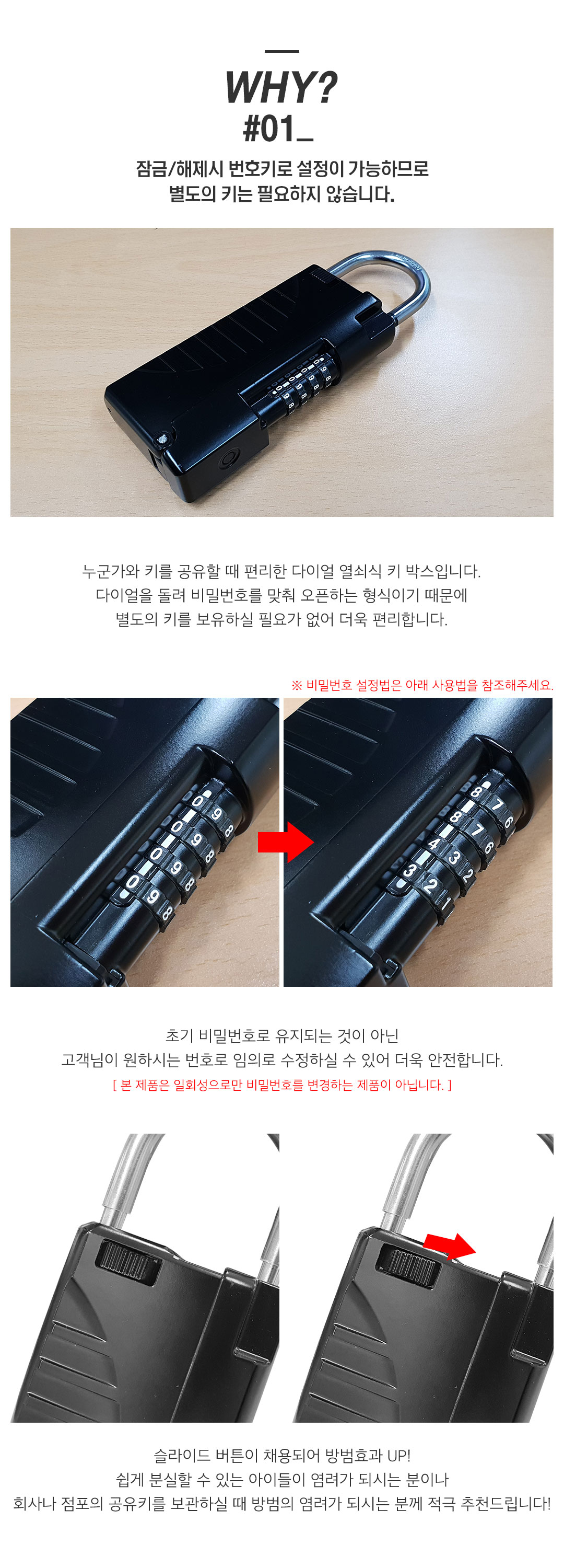 WHY?
#01_

잠금/해제시 번호키로 설정이 가능하므로
별도의 키는 필요하지 않습니다.

누군가와 키를 공유할 때 편리한 다이얼 열쇠식 키 박스입니다.
다이얼을 돌려 비밀번호를 맞춰 오픈하는 형식이기 때문에
별도의 키를 보유하실 필요가 없어 더욱 편리합니다.

※ 비밀번호 설정법은 아래 사용법을 참조해주세요.

초기 비밀번호로 유지되는 것이 아닌
고객님이 원하시는 번호로 임의로 수정하실 수 있어 더욱 안전합니다.
[ 본 제품은 일회성으로만 비밀번호를 변경하는 제품이 아닙니다. ]

슬라이드 버튼이 채용되어 방범효과 UP!
쉽게 분실할 수 있는 아이들이 염려가 되시는 분이나
회사나 점포의 공유키를 보관하실 때 방범의 염려가 되시는 분께 적극 추천드립니다!