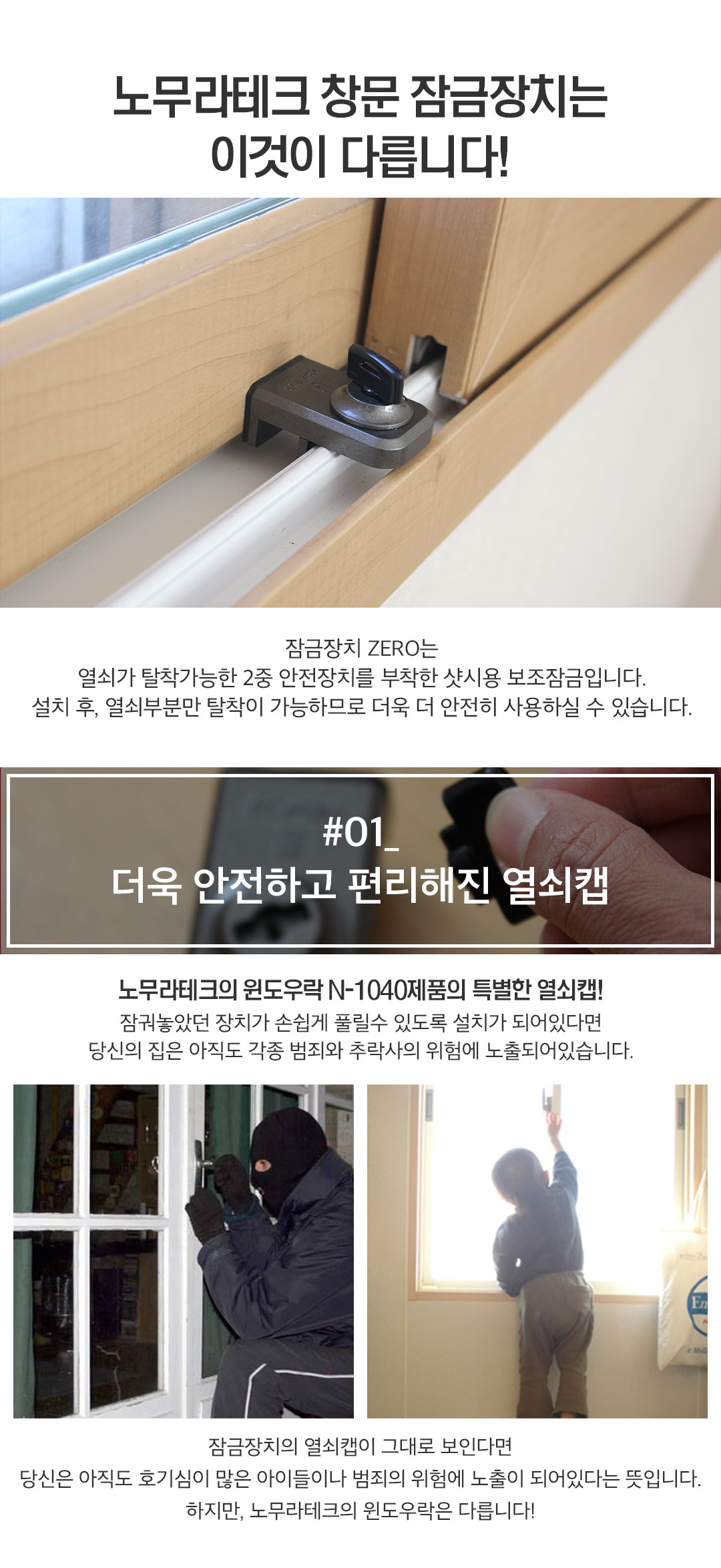 노무라테크 창문 잠금장치는
이것이 다릅니다!

잠금장치 ZERO는
열쇠가 탈착가능한 2중 안전장치를 부착한 샷시용 보조잠금입니다.
설치 후, 열쇠부분만 탈착이 가능하므로 더욱 더 안전히 사용하실 수 있습니다.

#01_
더욱 안전하고 편리해진 열쇠캡

노무라테크의 윈도우락 N-1040제품의 특별한 열쇠캡!
잠궈놓았던 장치가 손쉽게 풀릴수 있도록 설치가 되어있다면
당신의 집은 아직도 각종 범죄와 추락사의 위험에 노출되어있습니다.

잠금장치의 열쇠캡이 그대로 보인다면
당신은 아직도 호기심이 많은 아이들이나 범죄의 위험에 노출이 되어있다는 뜻입니다.
하지만, 노무라테크의 윈도우락은 다릅니다!