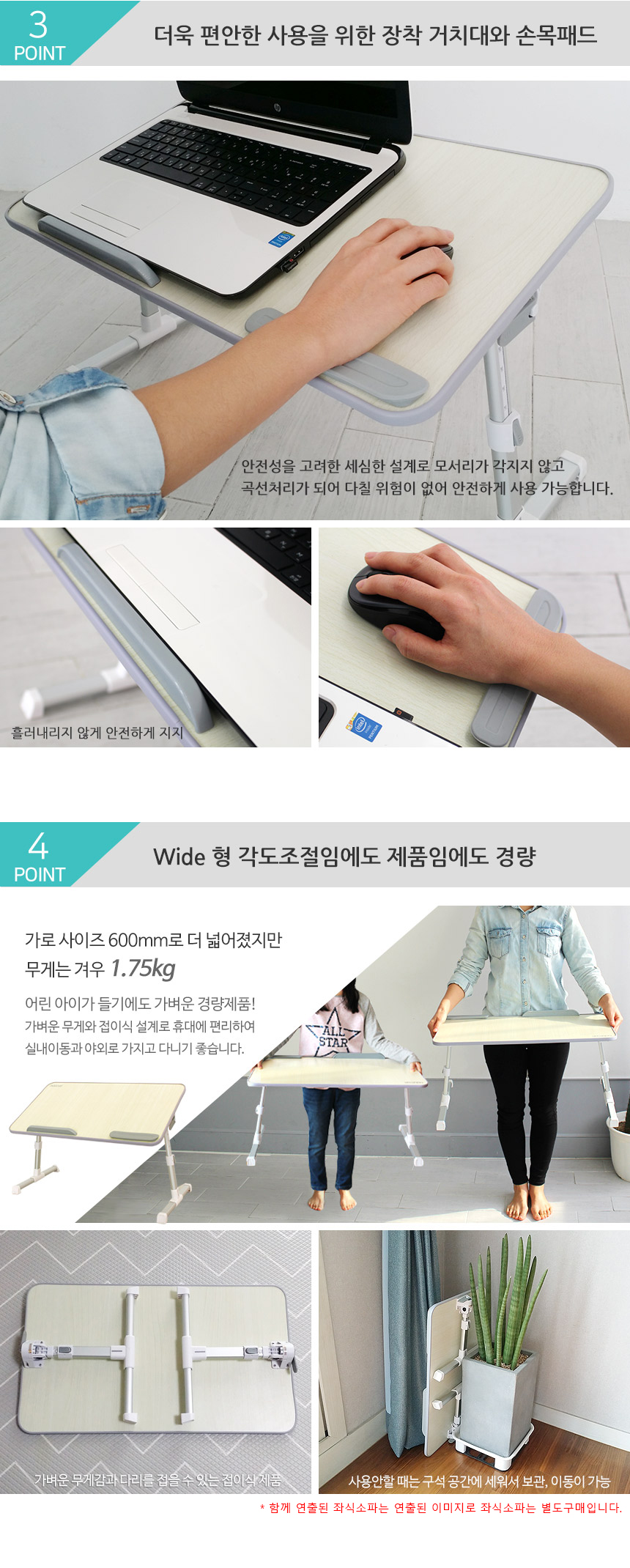 3
POINT

더욱 편안한 사용을 위한 장착 거치대와 손목패드

안전성을 고려한 세심한 설계로 모서리가 각지지 않고 곡선처리가 되어 다칠 위험이 없어 안전하게 사용 가능합니다.

흘러내리지 않게 안전하게 지지

4
POINT

Wide 형 각도조절임에도 제품임에도 경량

가로 사이즈 600mm로 더 넓어졌지만
무게는 겨우 1.75kg

어린 아이가 들기에도 가벼운 경량제품!
가벼운 무게와 접이식 설계로 휴대에 편리하여
실내이동과 야외로 가지고 다니기 좋습니다.

ALL STAR

가벼운 무게감과 다리를 접을 수 있는 접이식 제품

사용안할 때는 구석 공간에 세워서 보관, 이동이 가능

* 함께 연출된 좌식소파는 연출된 이미지로 좌식소파는 별도구매입니다.