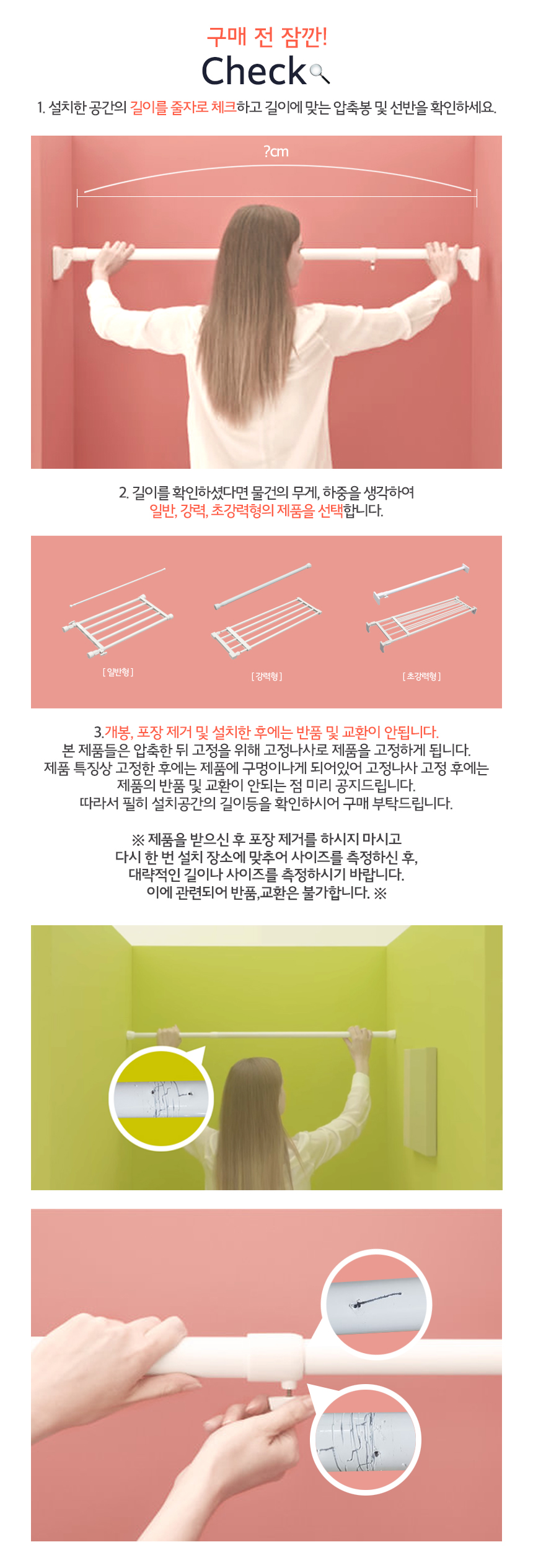 구매 전 잠깐!
Check

1. 설치한 공간의 길이를 줄자로 체크하고 길이에 맞는 압축봉 및 선반을 확인하세요.

?cm

2. 길이를 확인하셨다면 물건의 무게, 하중을 생각하여
일반, 강력, 초강력형의 제품을 선택합니다.

[ 일반형 ]

[ 강력형 ]

[ 초강력형 ]

3.개봉, 포장 제거 및 설치한 후에는 반품 및 교환이 안됩니다.
본 제품들은 압축한 뒤 고정을 위해 고정나사로 제품을 고정하게 됩니다.
제품 특징상 고정한 후에는 제품에 구멍이나게 되어있어 고정나사 고정 후에는
제품의 반품 및 교환이 안되는 점 미리 공지드립니다.
따라서 필히 설치공간의 길이등을 확인하시어 구매 부탁드립니다.

※ 제품을 받으신 후 포장 제거를 하시지 마시고
다시 한 번 설치 장소에 맞추어 사이즈를 측정하신 후,
대략적인 길이나 사이즈를 측정하시기 바랍니다.
이에 관련되어 반품,교환은 불가합니다. ※